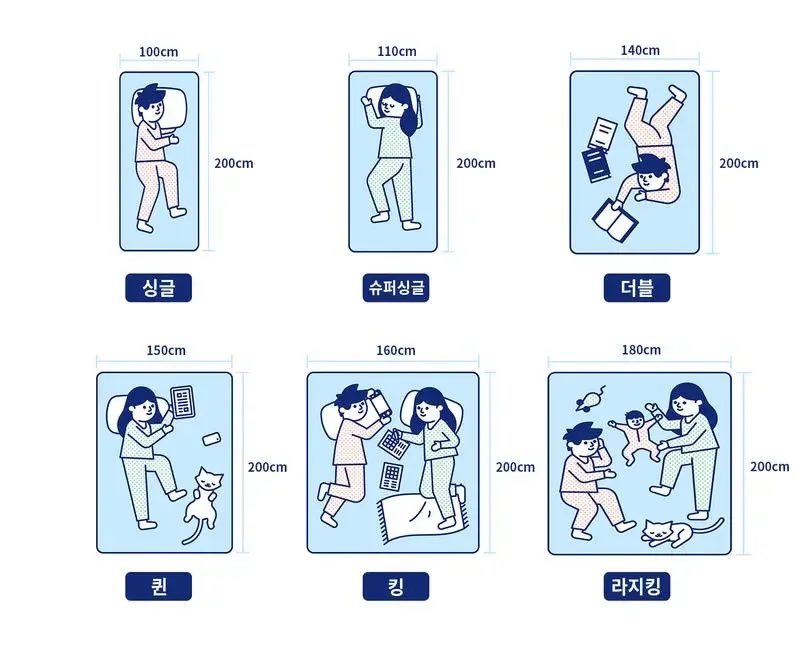 100cm
200cm
싱글

110cm
200cm
슈퍼싱글

140cm
200cm
더블

150cm
200cm
퀸

160cm
200cm
킹

180cm
200cm
라지킹