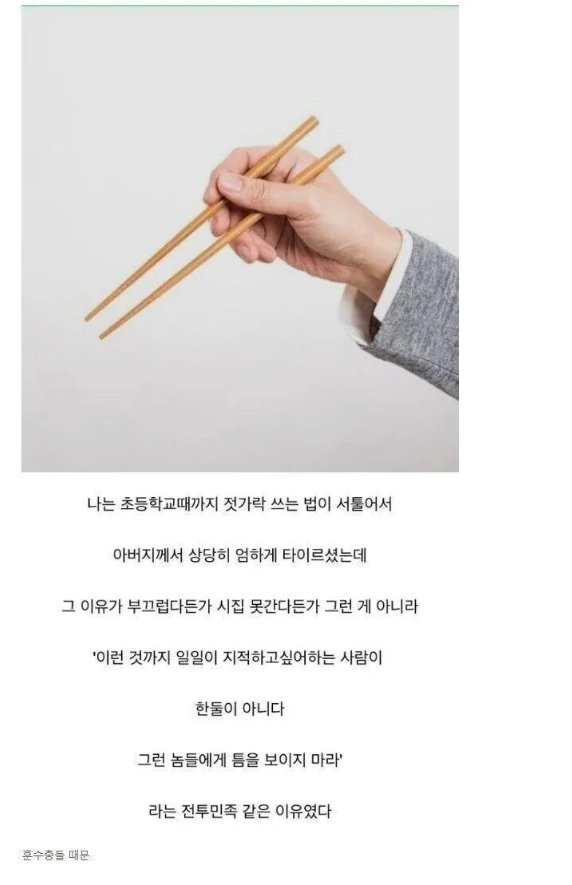 나는 초등학교때까지 젓가락 쓰는 법이 서툴어서

아버지께서 상당히 엄하게 타이르셨는데

그 이유가 부끄럽다든가 시집 못간다든가 그런 게 아니라

'이런 것까지 일일이 지적하고싶어하는 사람이

한둘이 아니다

그런 놈들에게 틈을 보이지 마라'

라는 전투민족 같은 이유였다

훈수충들 때문